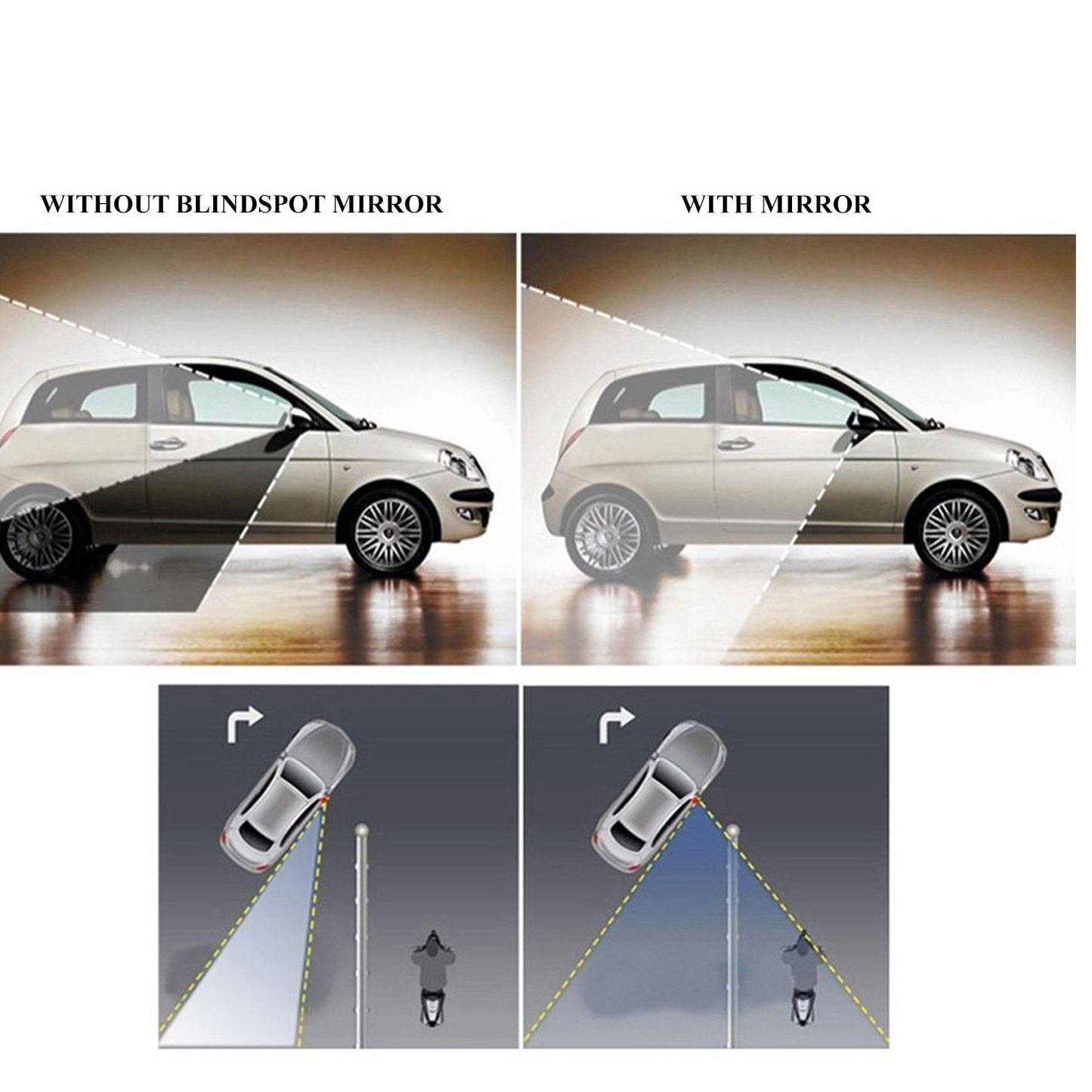 WITHOUT BLINDSPOT MIRROR

WITH MIRROR